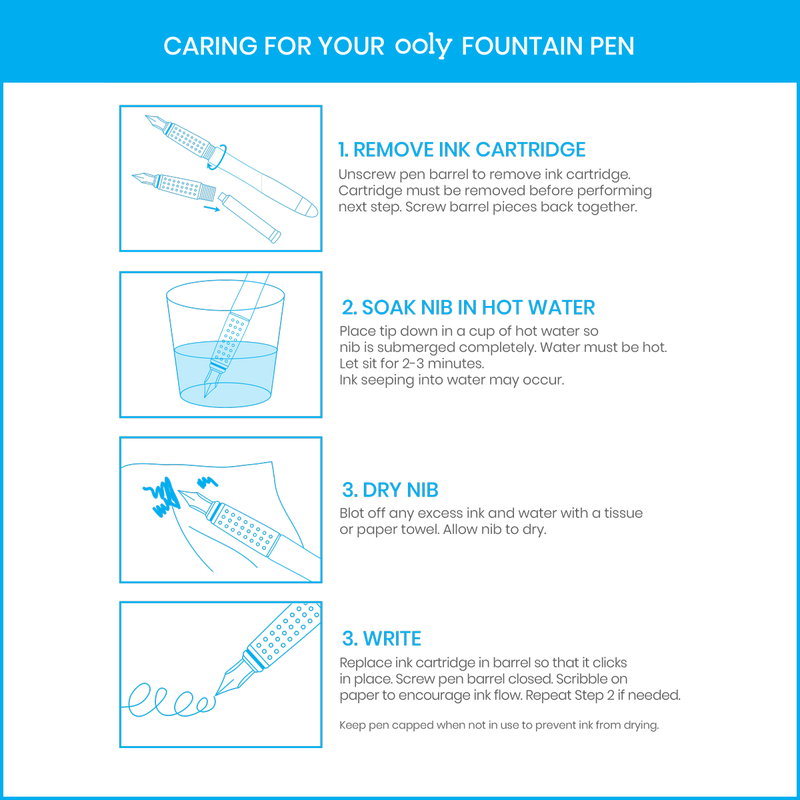 CARING FOR YOUR ooly FOUNTAIN PEN

1. REMOVE INK CARTRIDGE
Unscrew pen barrel to remove ink cartridge. Cartridge must be removed before performing next step. Screw barrel pieces back together.

2. SOAK NIB IN HOT WATER
Place tip down in a cup of hot water so nib is submerged completely. Water must be hot. Let sit for 2-3 minutes.
Ink seeping into water may occur.

3. DRY NIB
Blot off any excess ink and water with a tissue or paper towel. Allow nib to dry.

3. WRITE
Replace ink cartridge in barrel so that it clicks in place. Screw pen barrel closed. Scribble on paper to encourage ink flow. Repeat Step 2 if needed.

Keep pen capped when not in use to prevent ink from drying.